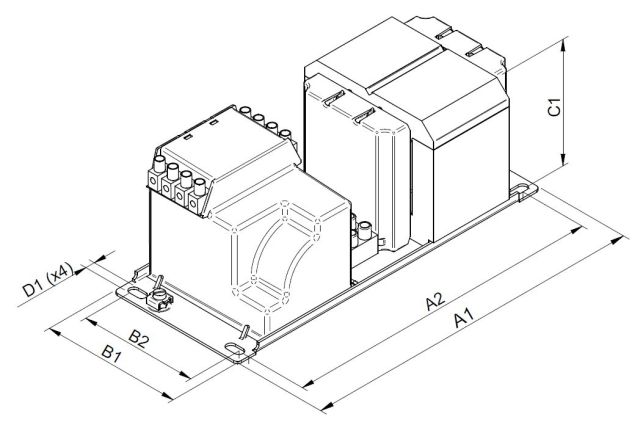 C1
D1 (x4)
B2
B1
A2
A1